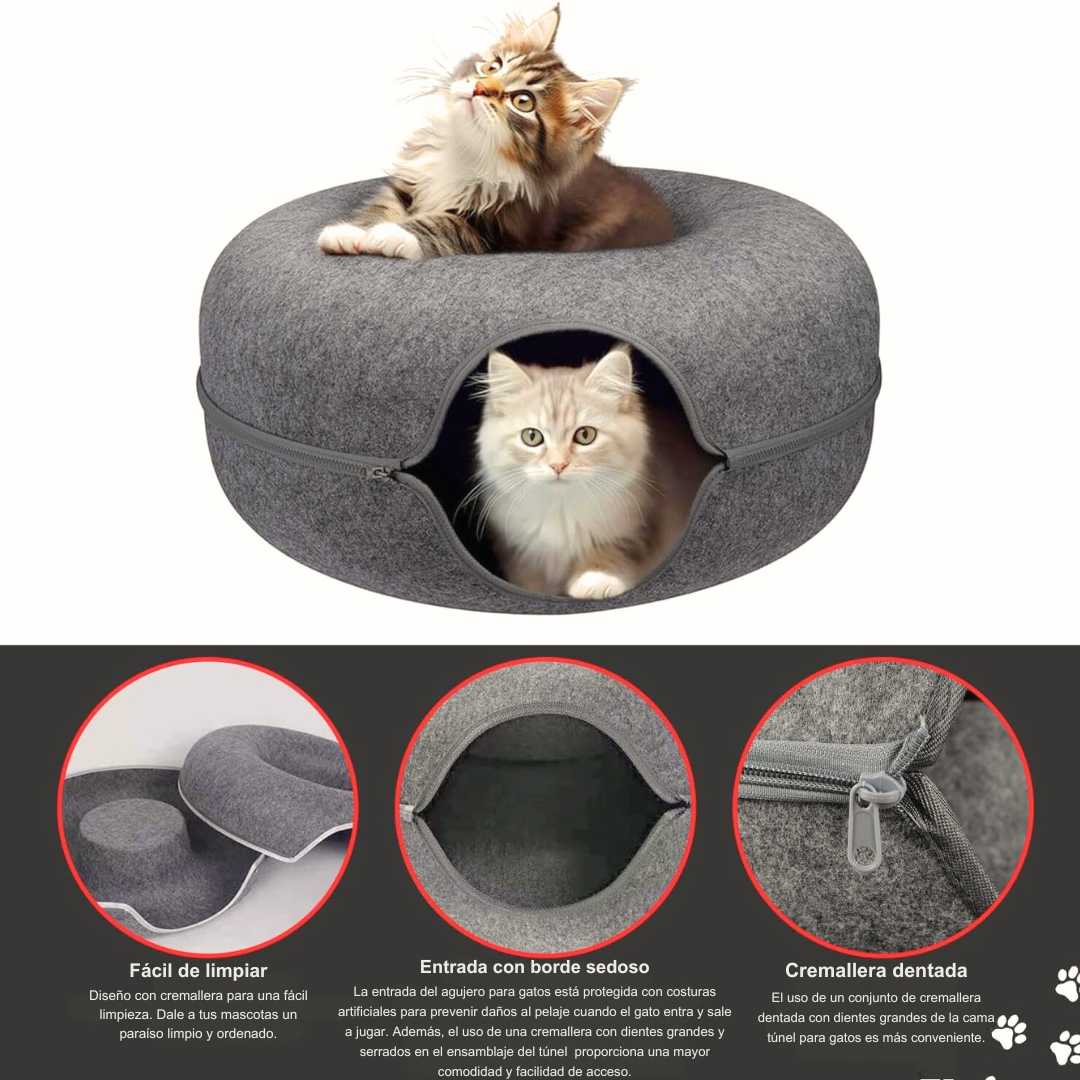 Fácil de limpiar

Diseño con cremallera para una fácil limpieza. Dale a tus mascotas un paraíso limpio y ordenado.

Entrada con borde sedoso

La entrada del agujero para gatos está protegida con costuras artificiales para prevenir daños al pelaje cuando el gato entra y sale a jugar. Además, el uso de una cremallera con dientes grandes y serrados en el ensamblaje del túnel proporciona una mayor comodidad y facilidad de acceso.

Cremallera dentada

El uso de un conjunto de cremallera dentada con dientes grandes de la cama túnel para gatos es más conveniente.